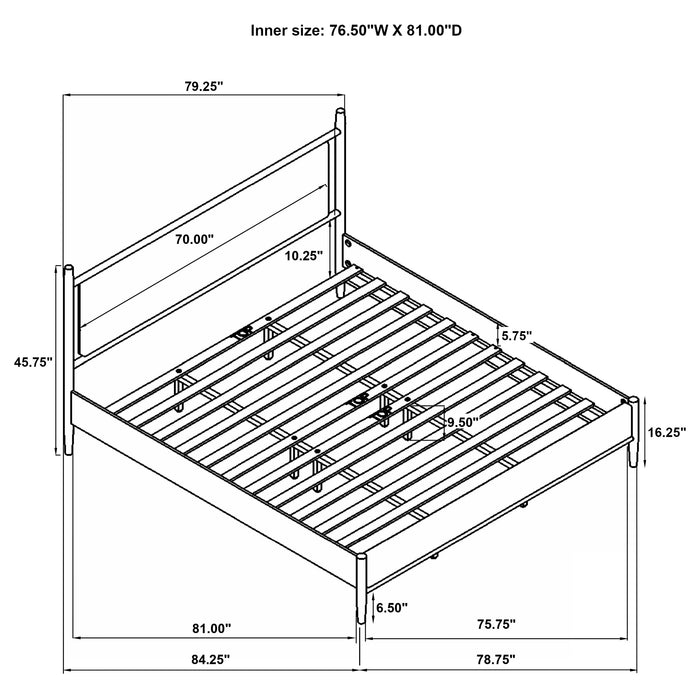 Inner size: 76.50"W X 81.00"D

79.25"

70.00"

10.25"

45.75"

5.75"

9.50"

16.25"

6.50"

81.00"

75.75"

84.25"

78.75"